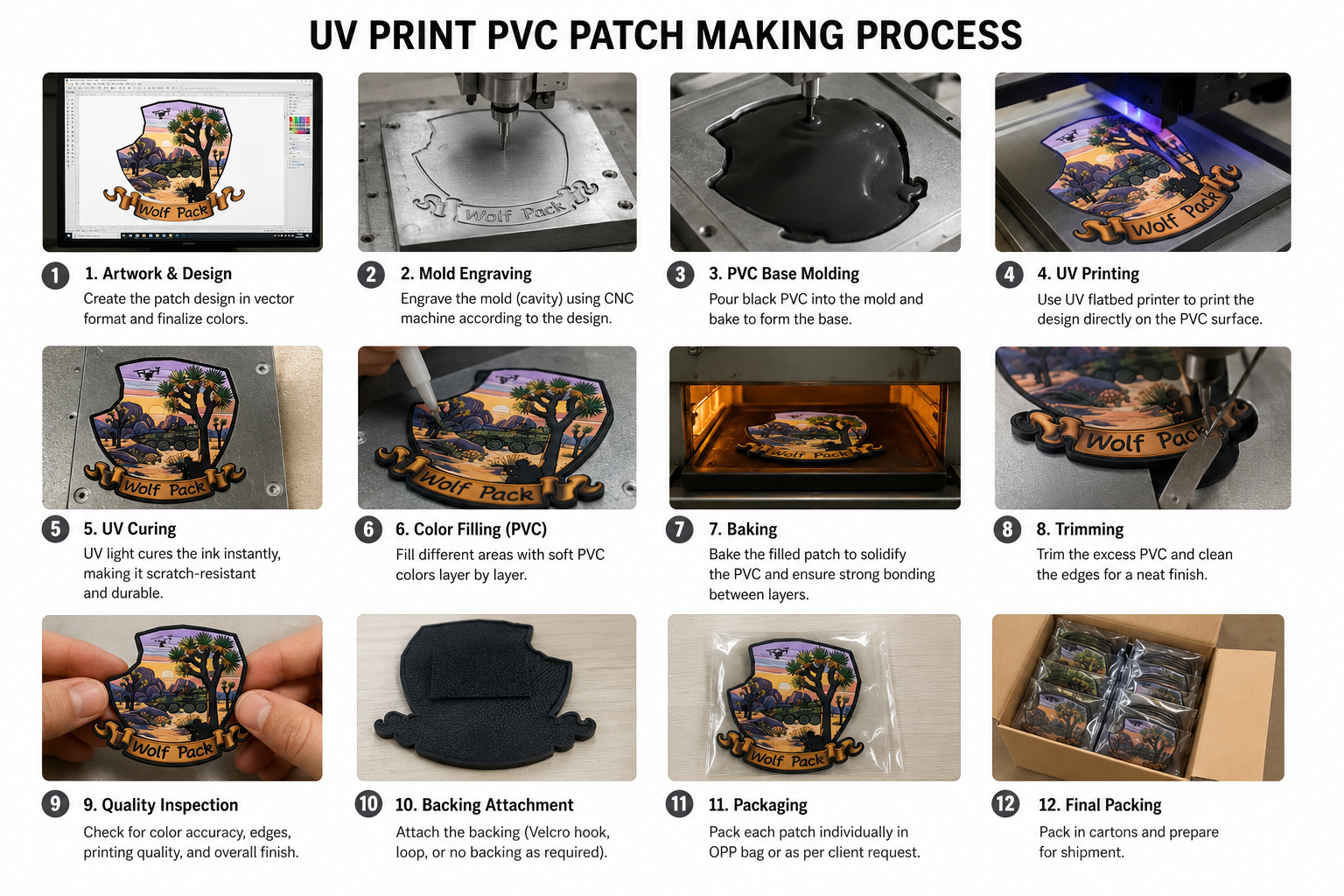 UV PRINT PVC PATCH MAKING PROCESS

Wolf Pack

1 1. Artwork & Design
Create the patch design in vector format and finalize colors.

Wolf Pack

2 2. Mold Engraving
Engrave the mold (cavity) using CNC machine according to the design.

3 3. PVC Base Molding
Pour black PVC into the mold and bake to form the base.

Wolf Pack

4 4. UV Printing
Use UV flatbed printer to print the design directly on the PVC surface.

Wolf Pack

5 5. UV Curing
UV light cures the ink instantly, making it scratch-resistant and durable.

Wolf Pack

6 6. Color Filling (PVC)
Fill different areas with soft PVC colors layer by layer.

Wolf Pack

7 7. Baking
Bake the filled patch to solidify the PVC and ensure strong bonding between layers.

Wolf Pack

8 8. Trimming
Trim the excess PVC and clean the edges for a neat finish.

Wolf Pack

9 9. Quality Inspection
Check for color accuracy, edges, printing quality, and overall finish.

10 10. Backing Attachment
Attach the backing (Velcro hook, loop, or no backing as required).

Wolf Pack

11 11. Packaging
Pack each patch individually in OPP bag or as per client request.

12 12. Final Packing
Pack in cartons and prepare for shipment.